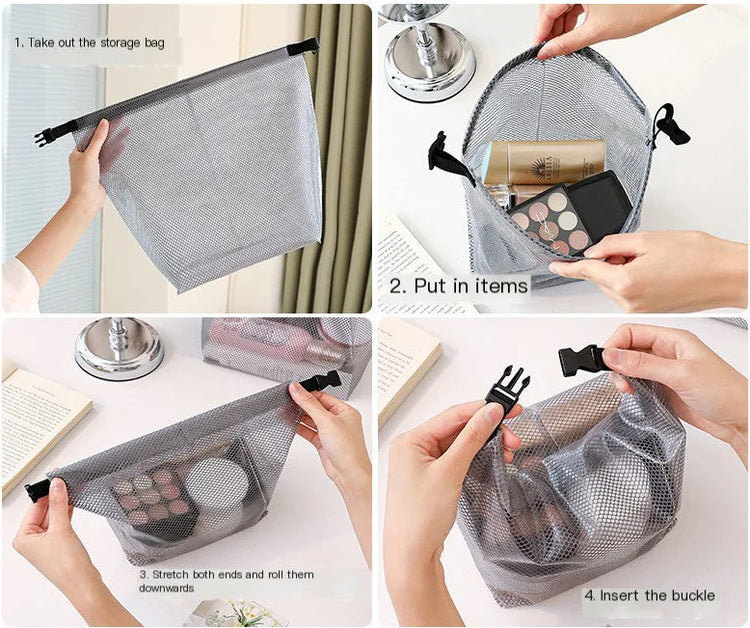 1. Take out the storage bag

2. Put in items

3. Stretch both ends and roll them downwards

4. Insert the buckle